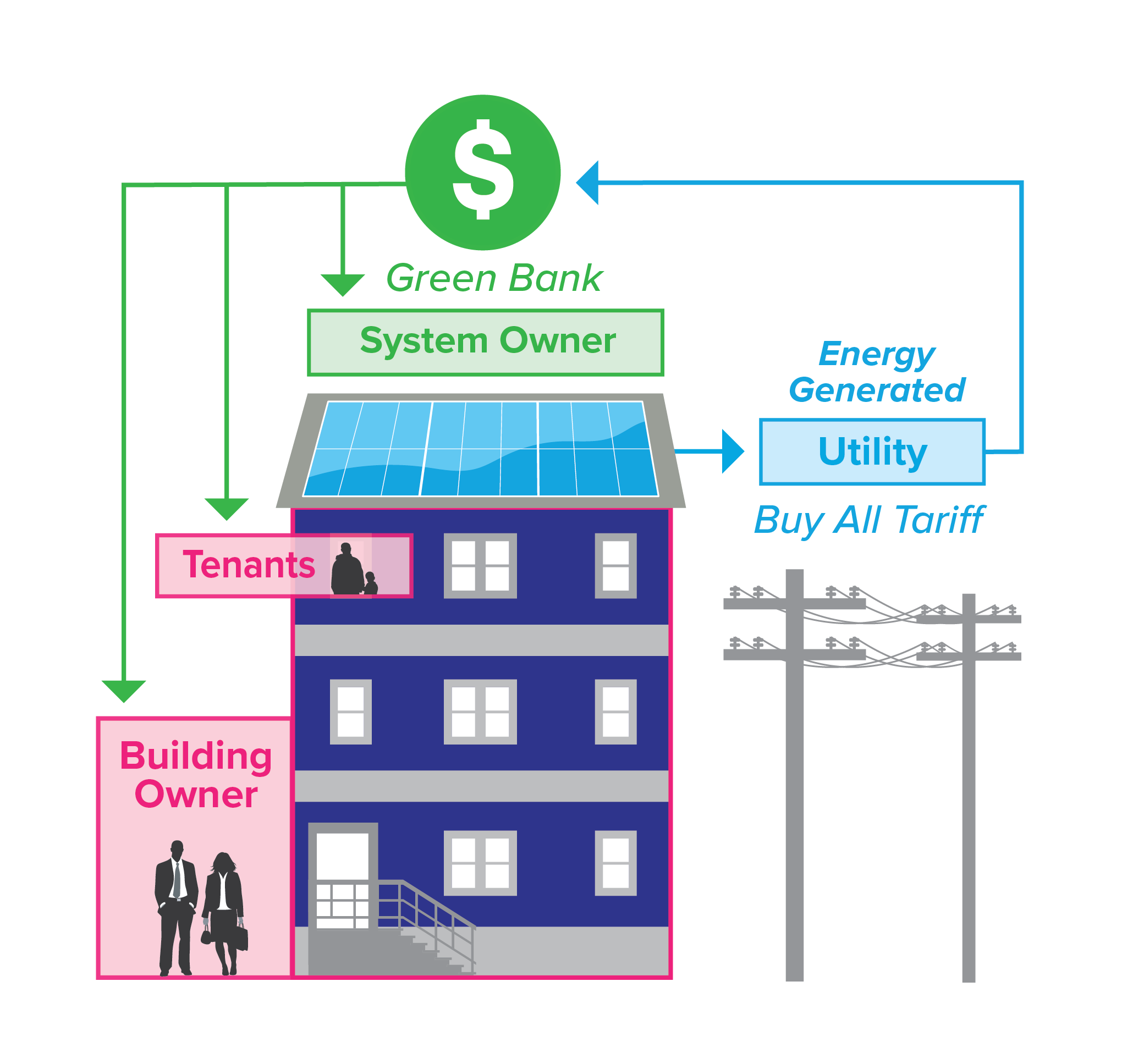 $

Green Bank

System Owner

Energy Generated

Utility

Buy All Tariff

Tenants

Building Owner